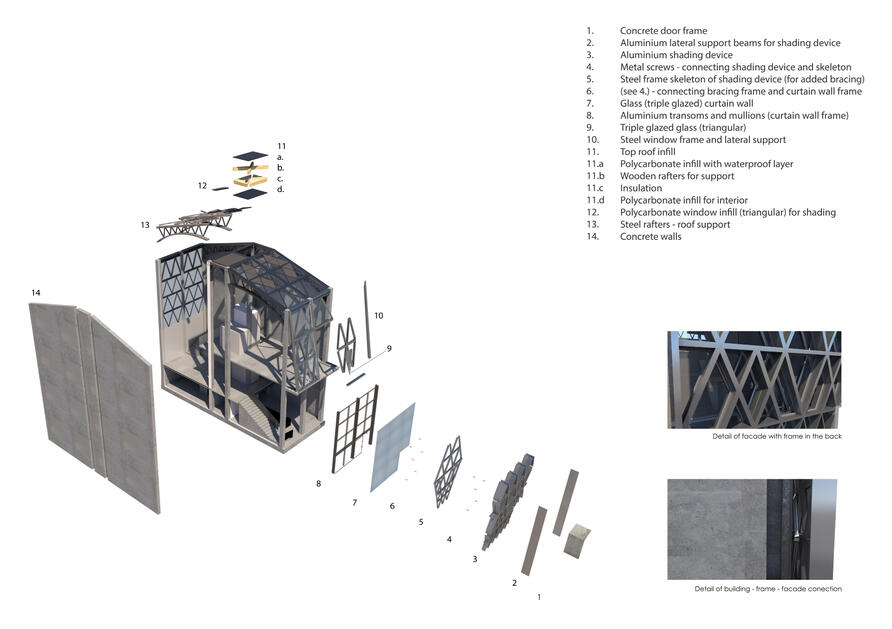 1. Concrete door frame
2. Aluminium lateral support beams for shading device
3. Aluminium shading device
4. Metal screws - connecting shading device and skeleton
5. Steel frame skeleton of shading device (for added bracing)
6. (see 4.) - connecting bracing frame and curtain wall frame
7. Glass (triple glazed) curtain wall
8. Aluminium transoms and mullions (curtain wall frame)
9. Triple glazed glass (triangular)
10. Steel window frame and lateral support
11. Top roof infill
11.a Polycarbonate infill with waterproof layer
11.b Wooden rafters for support
11.c Insulation
11.d Polycarbonate infill for interior
12. Polycarbonate window infill (triangular) for shading
13. Steel rafters - roof support
14. Concrete walls

11
a.
b.
c.
d.
12
13
14
10
9
8
7
6
5
4
3
2
1

Detail of facade with frame in the back

Detail of building - frame - facade conection