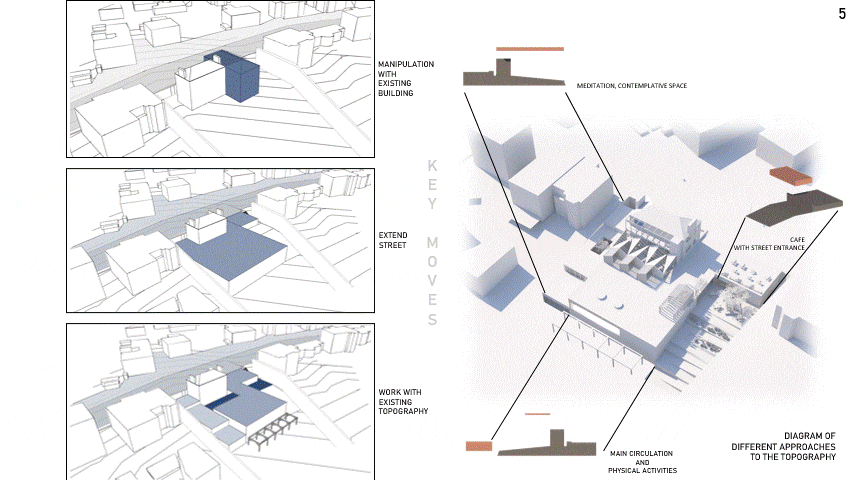 5

MANIPULATION WITH EXISTING BUILDING

EXTEND STREET

WORK WITH EXISTING TOPOGRAPHY

KEY MOVES

MEDITATION, CONTEMPLATIVE SPACE

CAFE WITH STREET ENTRANCE

MAIN CIRCULATION AND PHYSICAL ACTIVITIES

DIAGRAM OF DIFFERENT APPROACHES TO THE TOPOGRAPHY